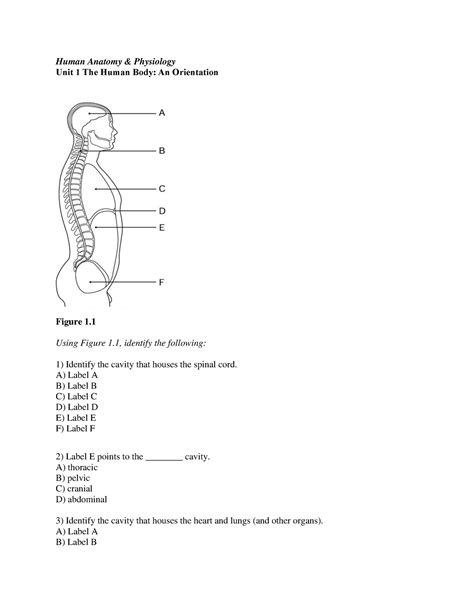 Human Anatomy & Physiology
Unit 1 The Human Body: An Orientation

A
B
C
D
E
F

Figure 1.1

Using Figure 1.1, identify the following:

1) Identify the cavity that houses the spinal cord.
A) Label A
B) Label B
C) Label C
D) Label D
E) Label E
F) Label F

2) Label E points to the ________ cavity.
A) thoracic
B) pelvic
C) cranial
D) abdominal

3) Identify the cavity that houses the heart and lungs (and other organs).
A) Label A
B) Label B